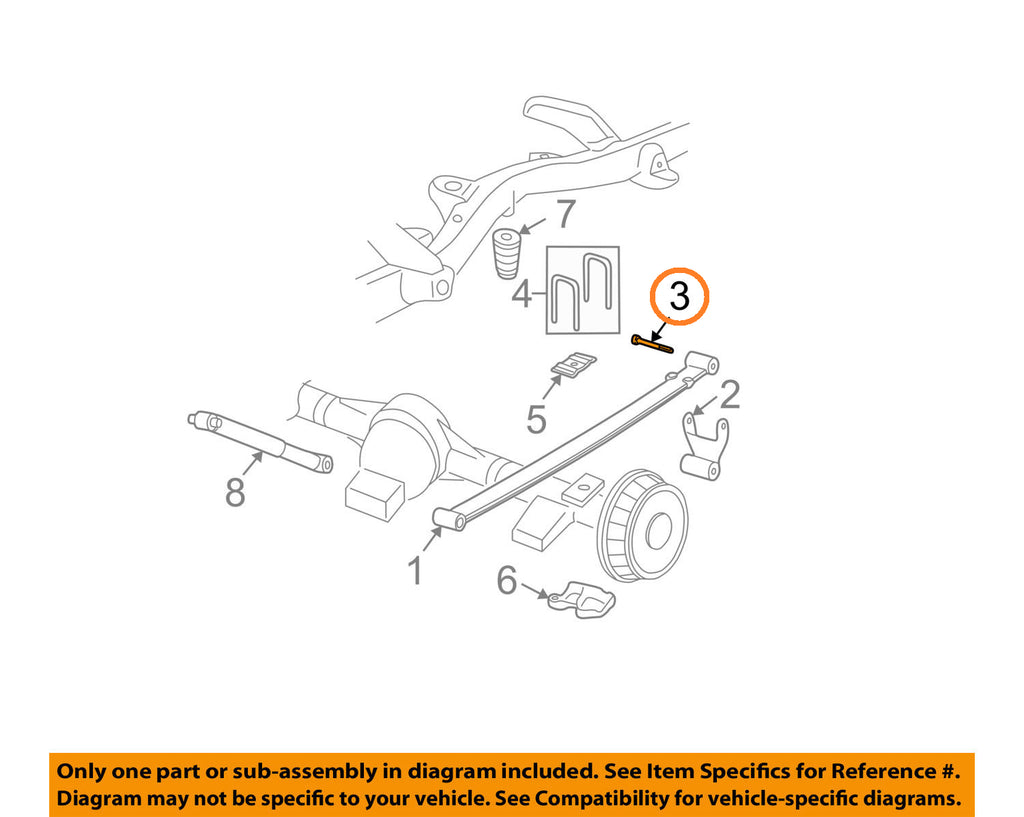 7
4
3
5
2
8
1
6

Only one part or sub-assembly in diagram included. See Item Specifics for Reference #. Diagram may not be specific to your vehicle. See Compatibility for vehicle-specific diagrams.